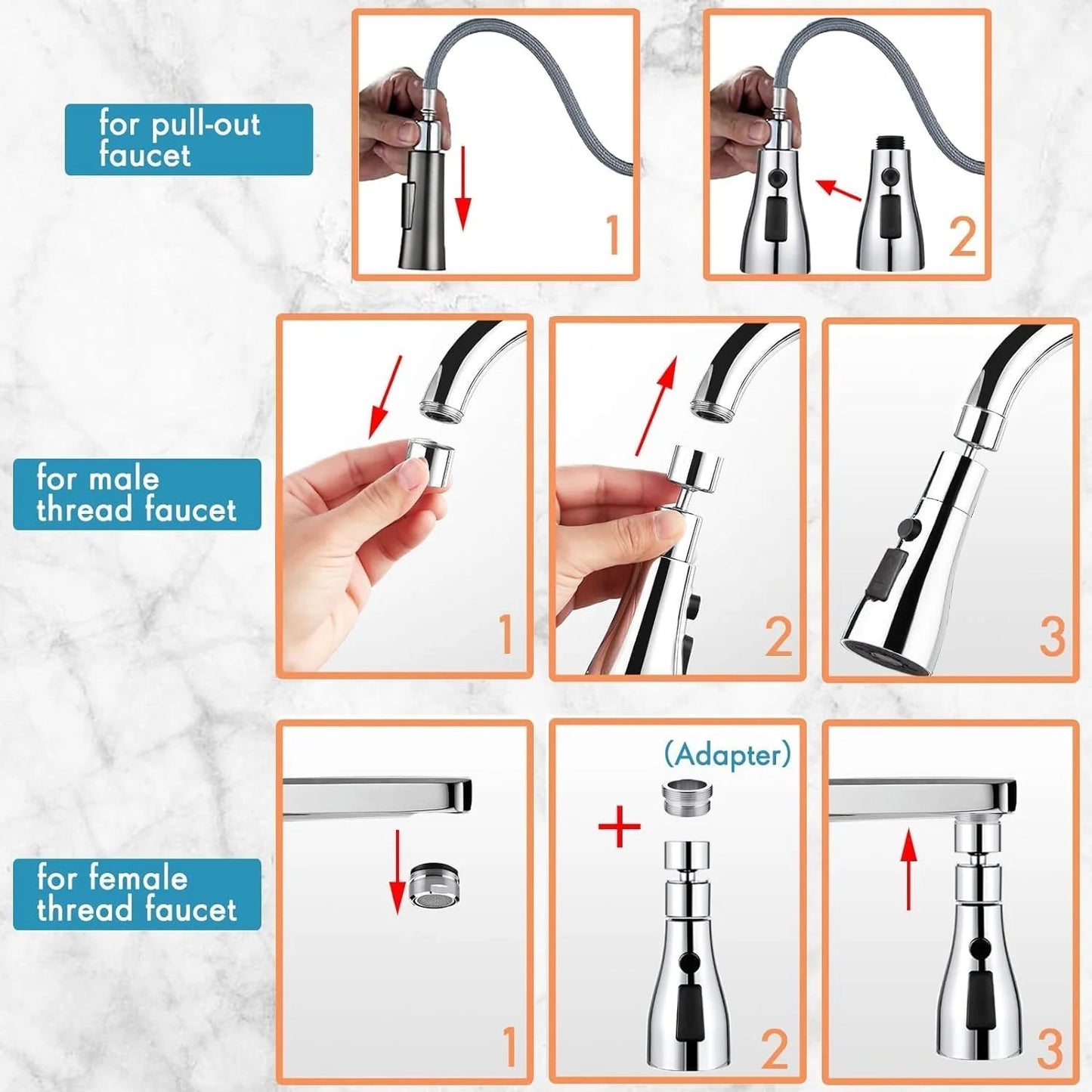 for pull-out faucet

1

2

for male thread faucet

1

2

3

for female thread faucet

1

(Adapter)

+

2

3